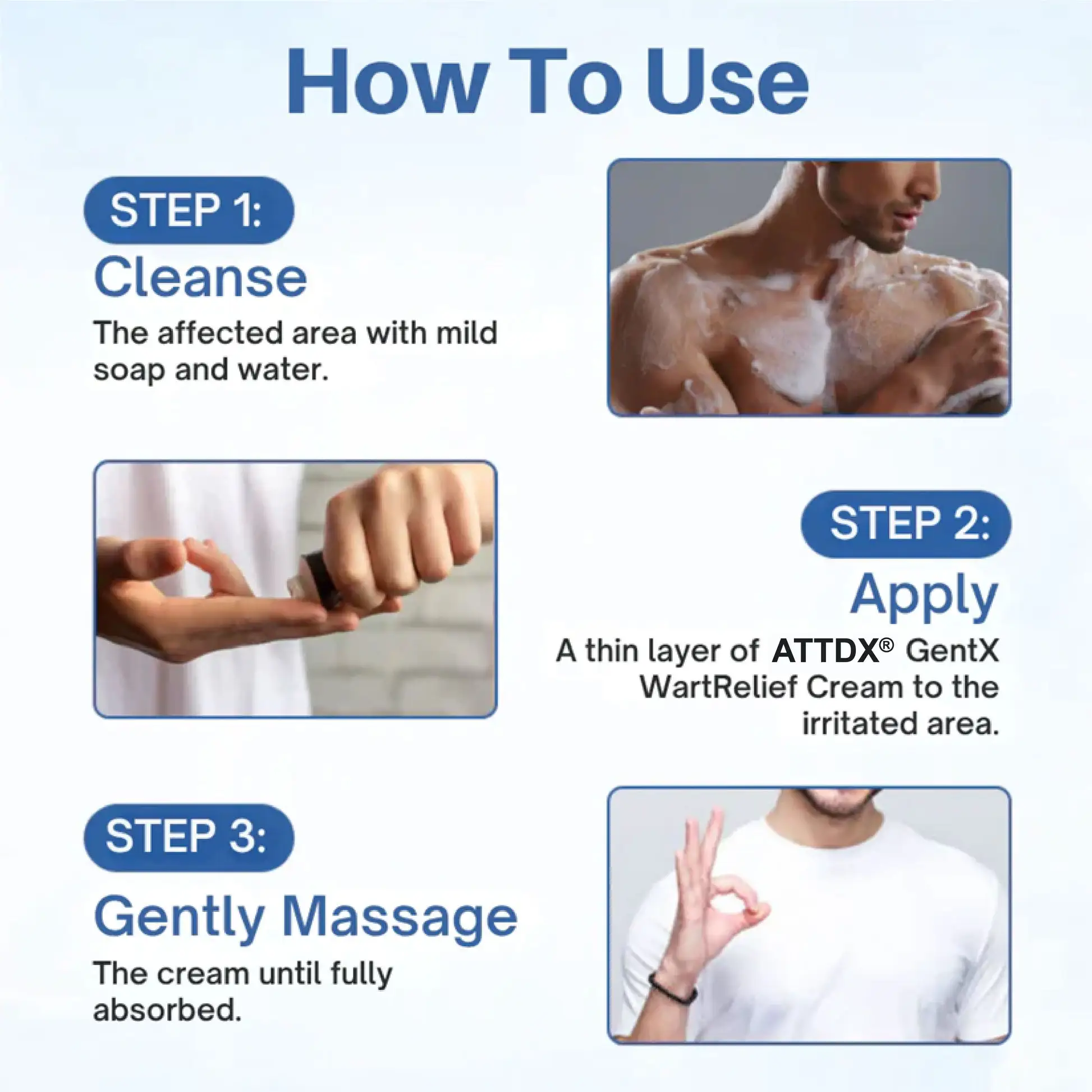 How To Use

STEP 1:

Cleanse

The affected area with mild soap and water.

STEP 2:

Apply

A thin layer of ATTDX® GentX WartRelief Cream to the irritated area.

STEP 3:

Gently Massage

The cream until fully absorbed.