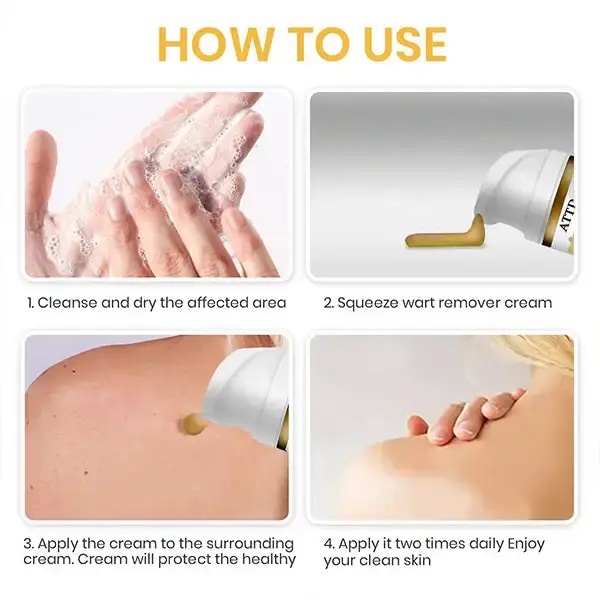 HOW TO USE

ATTD

1. Cleanse and dry the affected area

2. Squeeze wart remover cream

3. Apply the cream to the surrounding cream. Cream will protect the healthy

4. Apply it two times daily Enjoy your clean skin